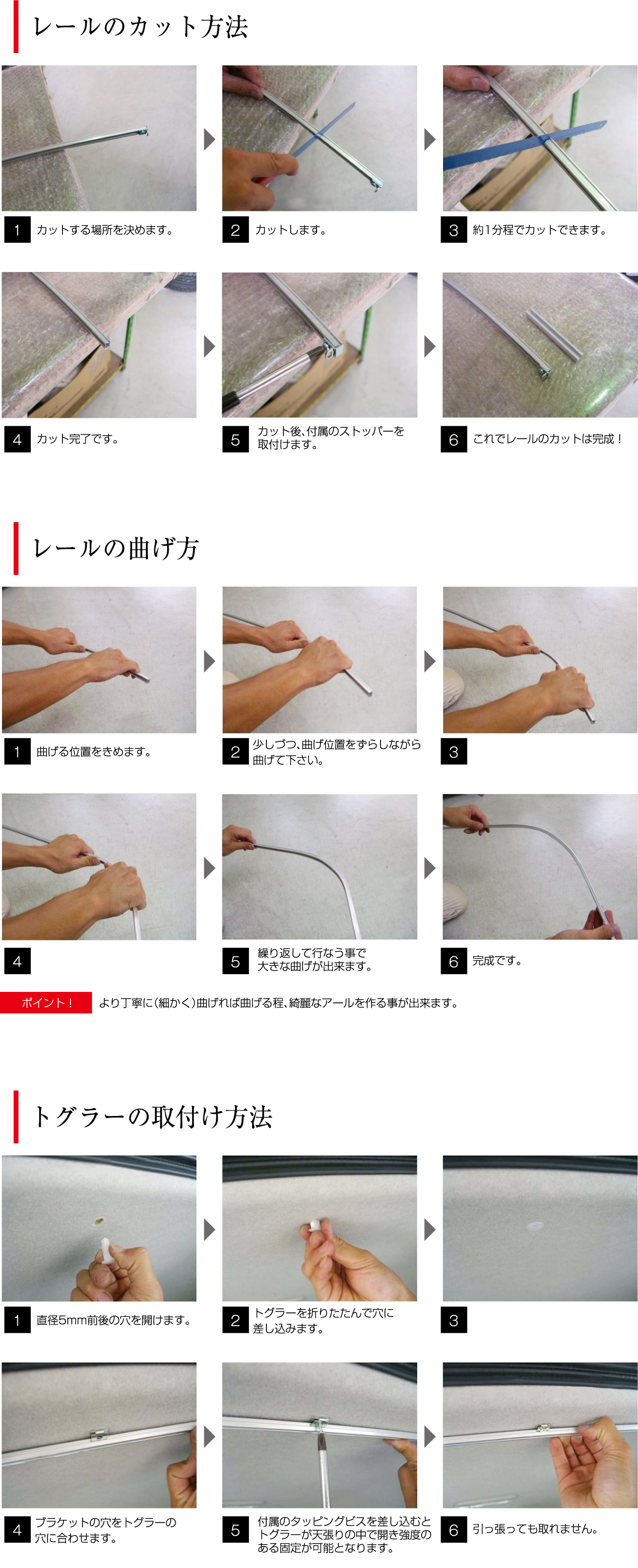 レールのカット方法

1 カットする場所を決めます。

2 カットします。

3 約1分程でカットできます。

4 カット完了です。

5 カット後、付属のストッパーを取付けます。

6 これでレールのカットは完成！

レールの曲げ方

1 曲げる位置をきめます。

2 少しづつ、曲げ位置をずらしながら曲げて下さい。

3

4

5 繰り返して行なう事で大きな曲げが出来ます。

6 完成です。

ポイント！ より丁寧に（細かく）曲げれば曲げる程、綺麗なアールを作る事が出来ます。

トグラーの取付け方法

1 直径5mm前後の穴を開けます。

2 トグラーを折りたたんで穴に差し込みます。

3

4 ブラケットの穴をトグラーの穴に合わせます。

5 付属のタッピングビスを差し込むとトグラーが天張りの中で開き強度のある固定が可能となります。

6 引っ張っても取れません。